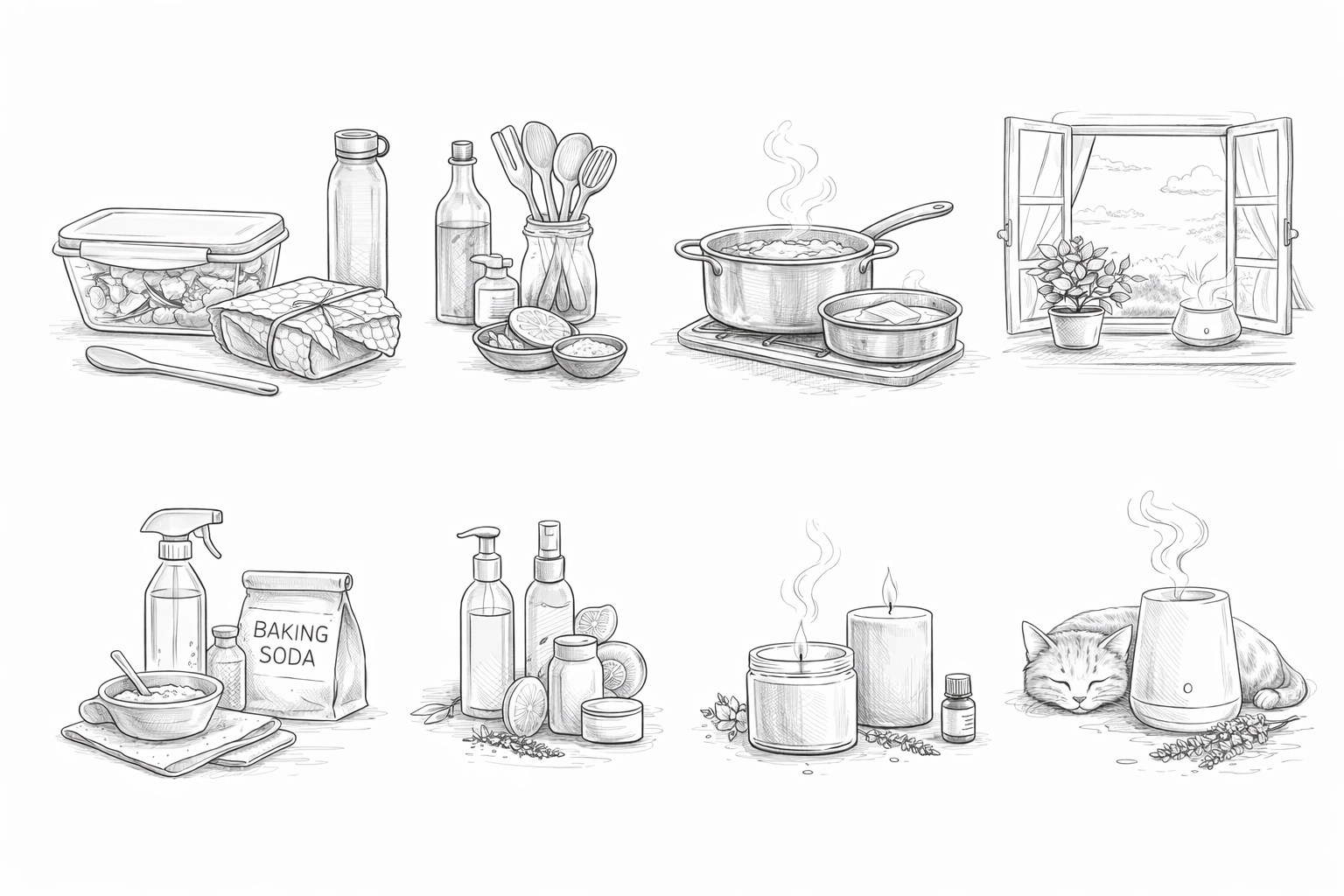 BAKING SODA